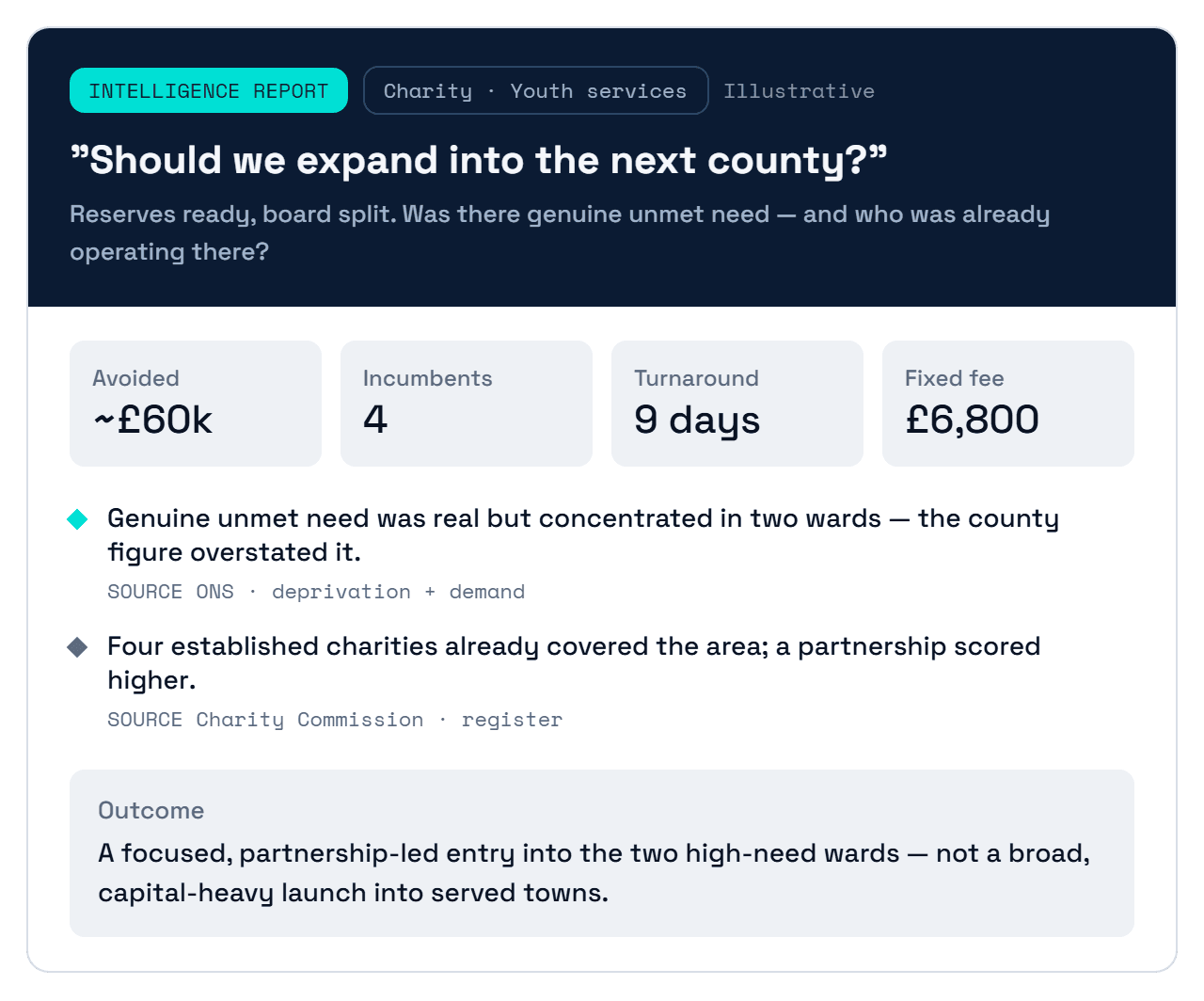 INTELLIGENCE REPORT

Charity · Youth services

Illustrative

"Should we expand into the next county?"

Reserves ready, board split. Was there genuine unmet need — and who was already operating there?

Avoided
~£60k

Incumbents
4

Turnaround
9 days

Fixed fee
£6,800

Genuine unmet need was real but concentrated in two wards — the county figure overstated it.
SOURCE ONS · deprivation + demand

Four established charities already covered the area; a partnership scored higher.
SOURCE Charity Commission · register

Outcome
A focused, partnership-led entry into the two high-need wards — not a broad, capital-heavy launch into served towns.